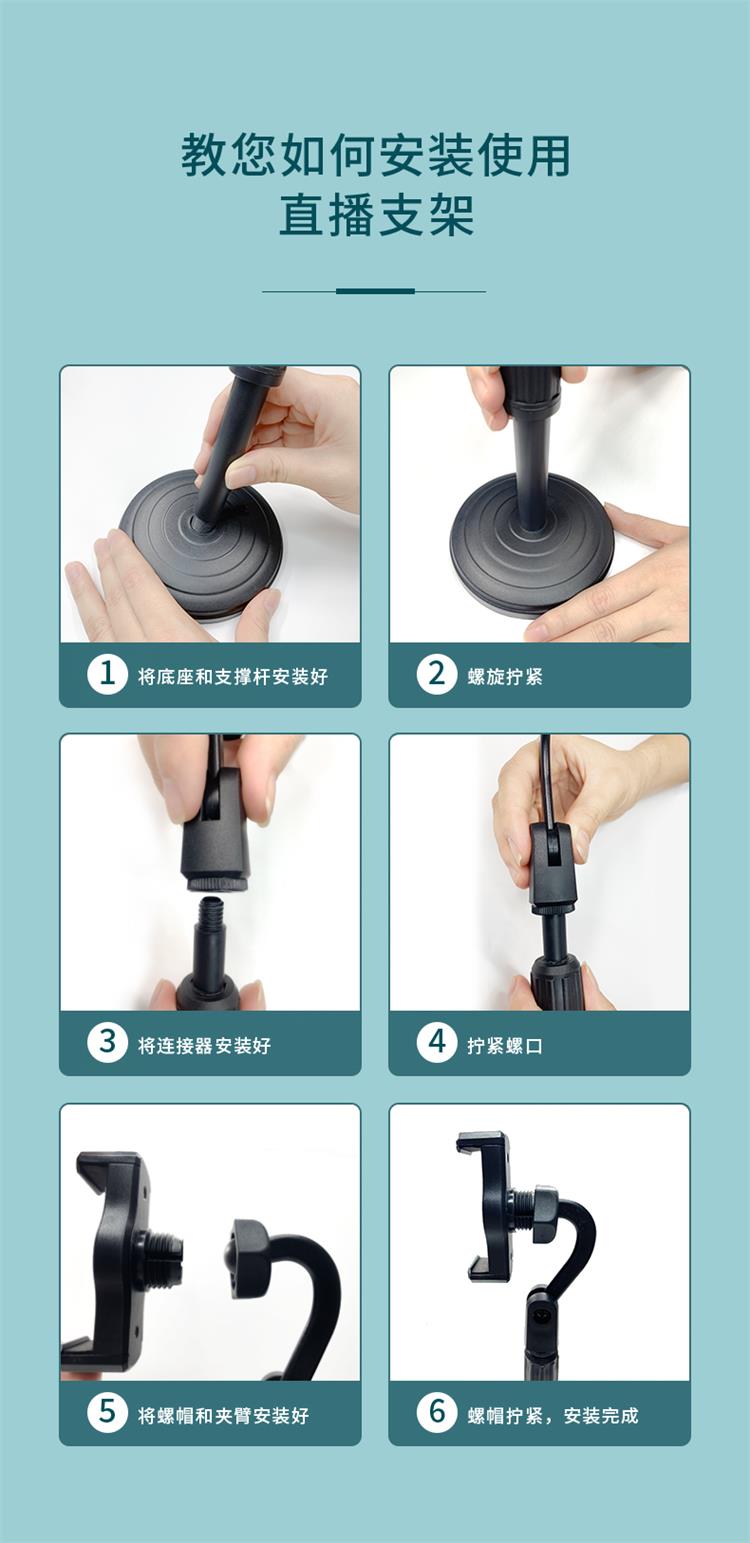 教您如何安装使用
直播支架

1 将底座和支撑杆安装好

2 螺旋拧紧

3 将连接器安装好

4 拧紧螺口

5 将螺帽和夹臂安装好

6 螺帽拧紧，安装完成