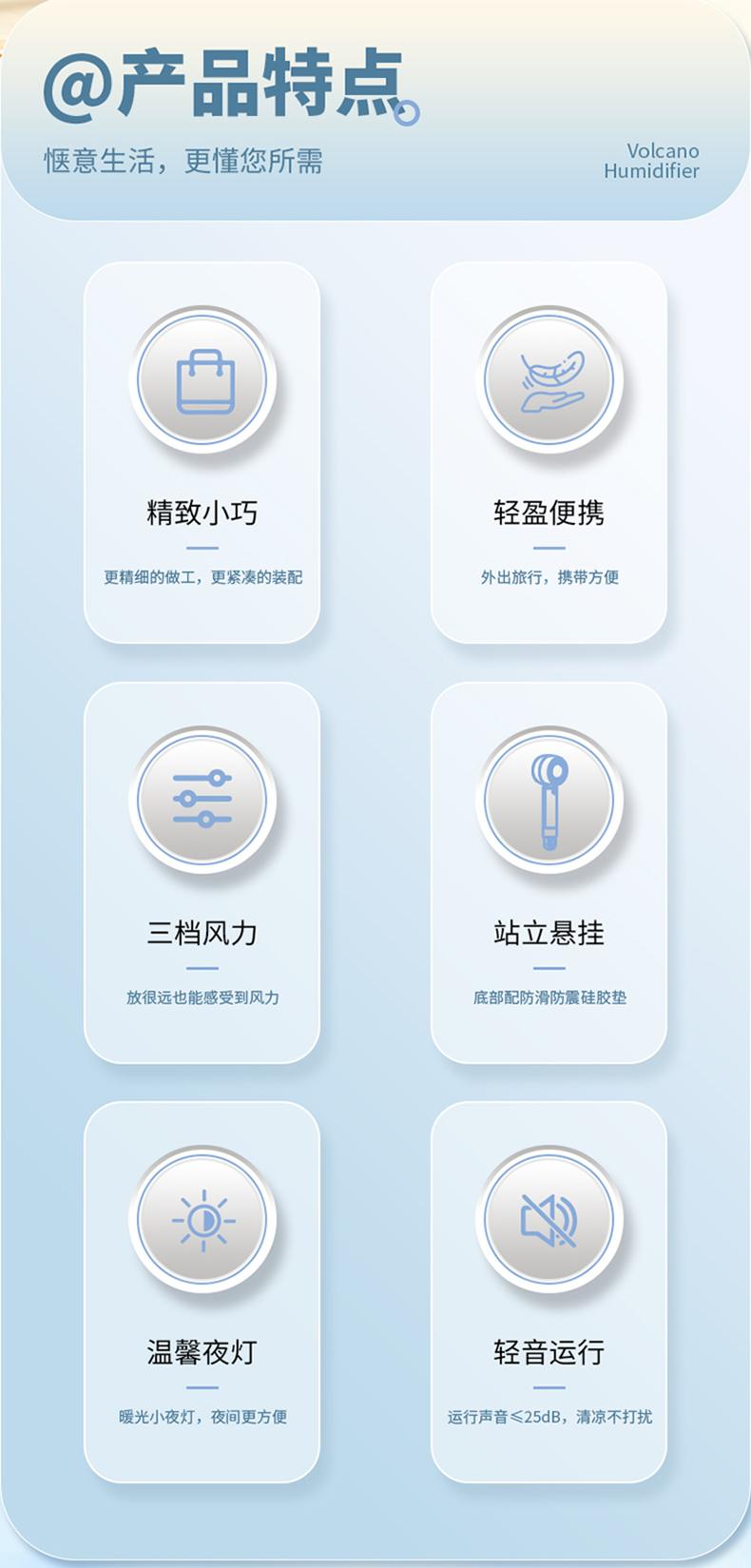 @产品特点

惬意生活，更懂您所需

Volcano
Humidifier

精致小巧

更精细的做工，更紧凑的装配

轻盈便携

外出旅行，携带方便

三档风力

放很远也能感受到风力

站立悬挂

底部配防滑防震硅胶垫

温馨夜灯

暖光小夜灯，夜间更方便

轻音运行

运行声音≤25dB，清凉不打扰