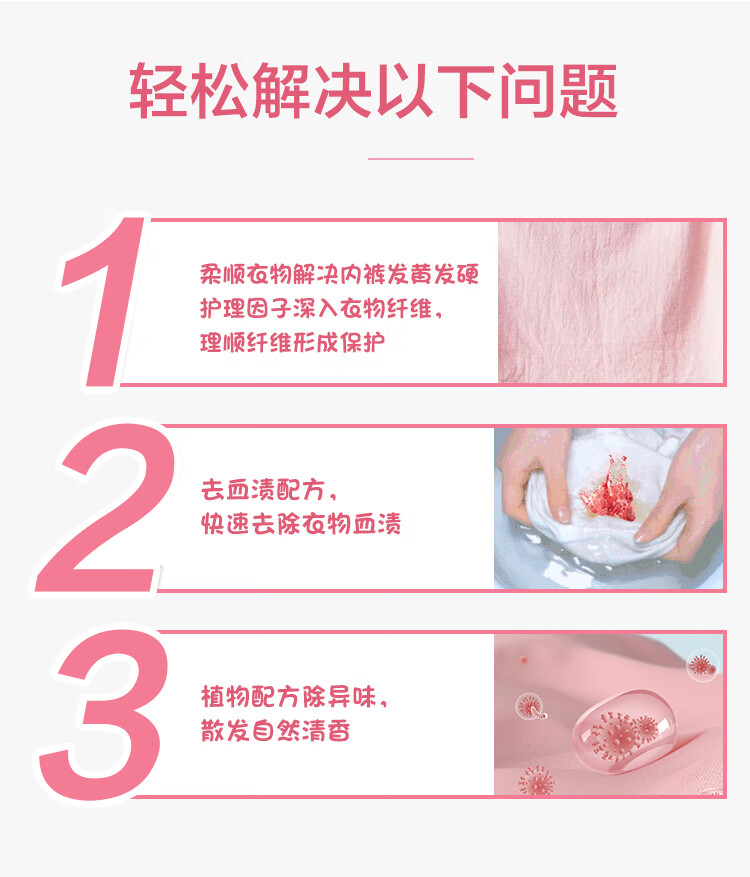 轻松解决以下问题

1

柔顺衣物解决内裤发黄发硬
护理因子深入衣物纤维，
理顺纤维形成保护

2

去血渍配方，
快速去除衣物血渍

3

植物配方除异味，
散发自然清香